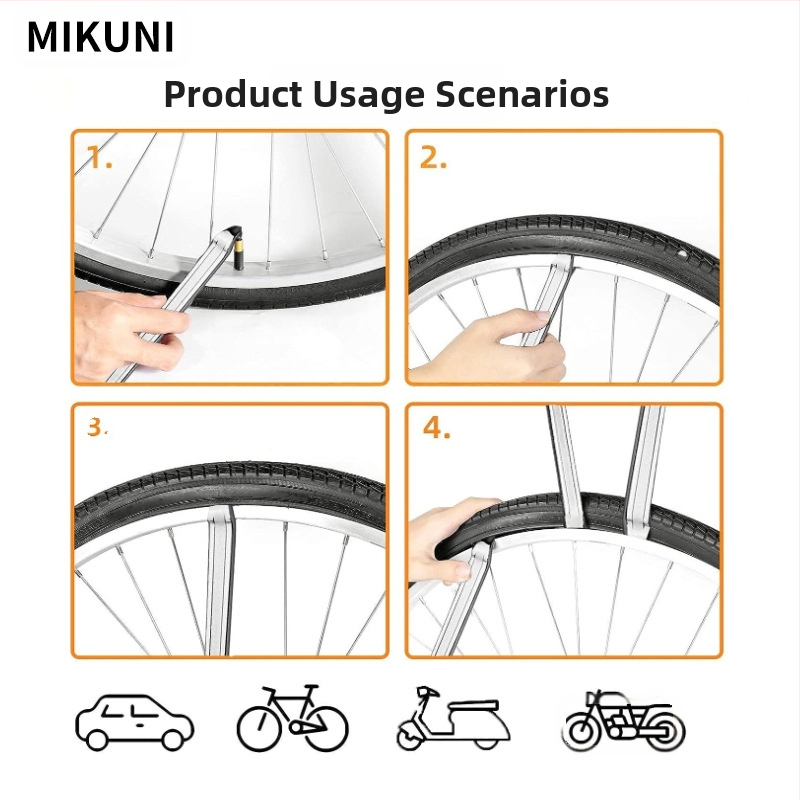 MIKUNI

Product Usage Scenarios

1.

2.

3.

4.