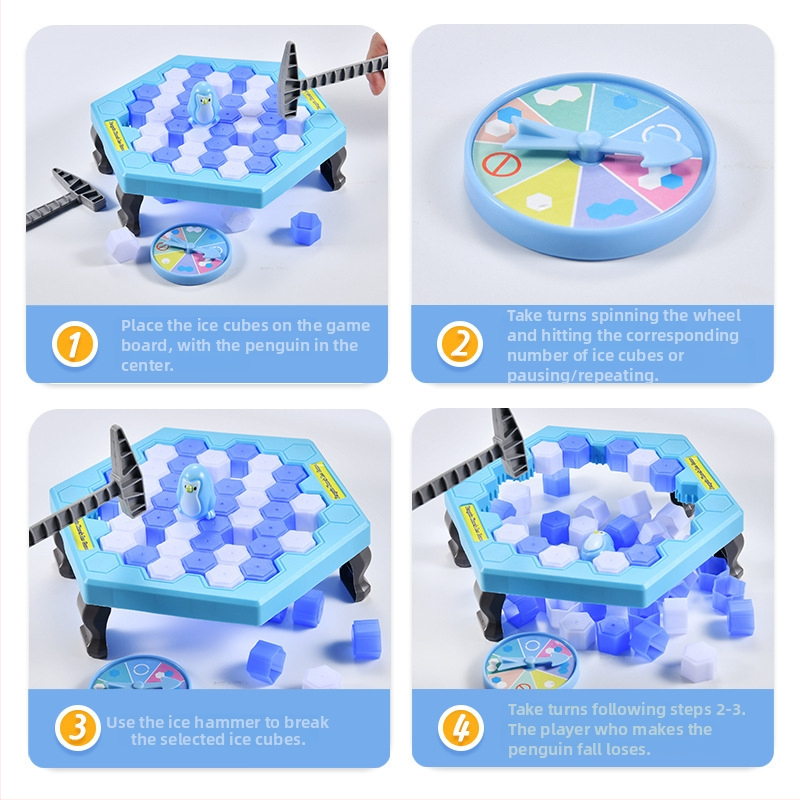 1
Place the ice cubes on the game board, with the penguin in the center.

2
Take turns spinning the wheel and hitting the corresponding number of ice cubes or pausing/repeating.

3
Use the ice hammer to break the selected ice cubes.

4
Take turns following steps 2-3. The player who makes the penguin fall loses.