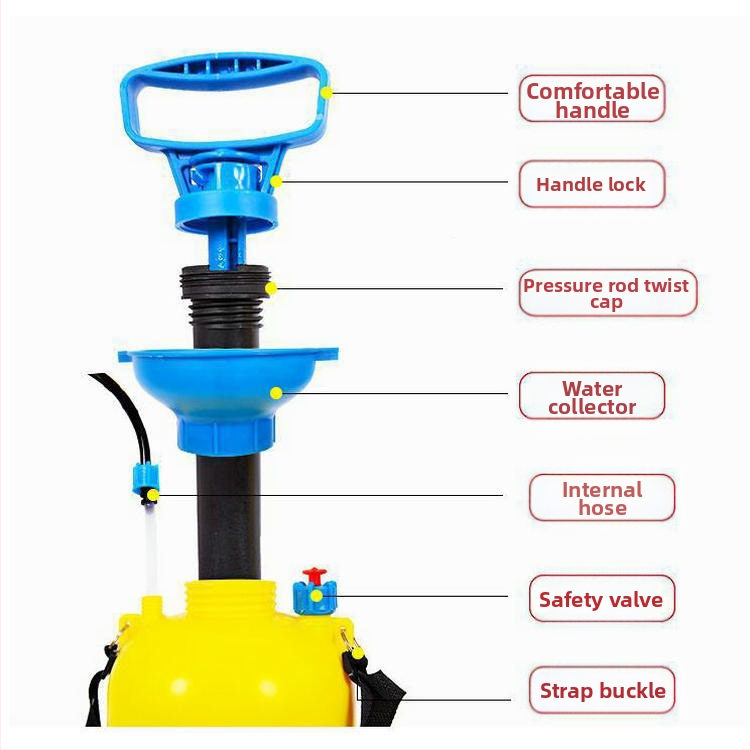 Comfortable handle

Handle lock

Pressure rod twist cap

Water collector

Internal hose

Safety valve

Strap buckle