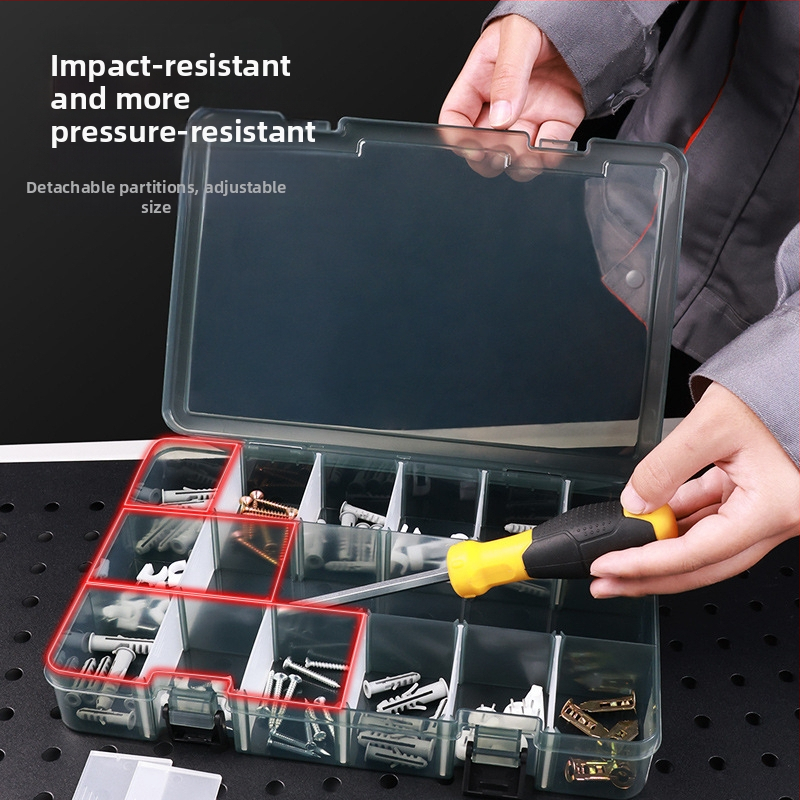 Impact-resistant and more pressure-resistant

Detachable partitions, adjustable size