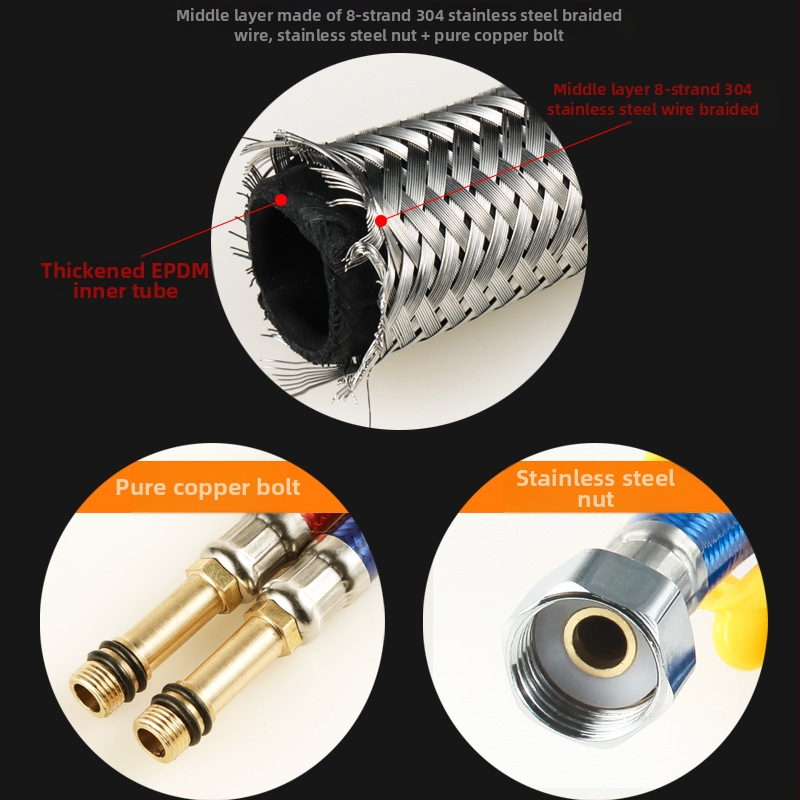 Middle layer made of 8-strand 304 stainless steel braided wire, stainless steel nut + pure copper bolt

Middle layer 8-strand 304 stainless steel wire braided

Thickened EPDM inner tube

Pure copper bolt

Stainless steel nut