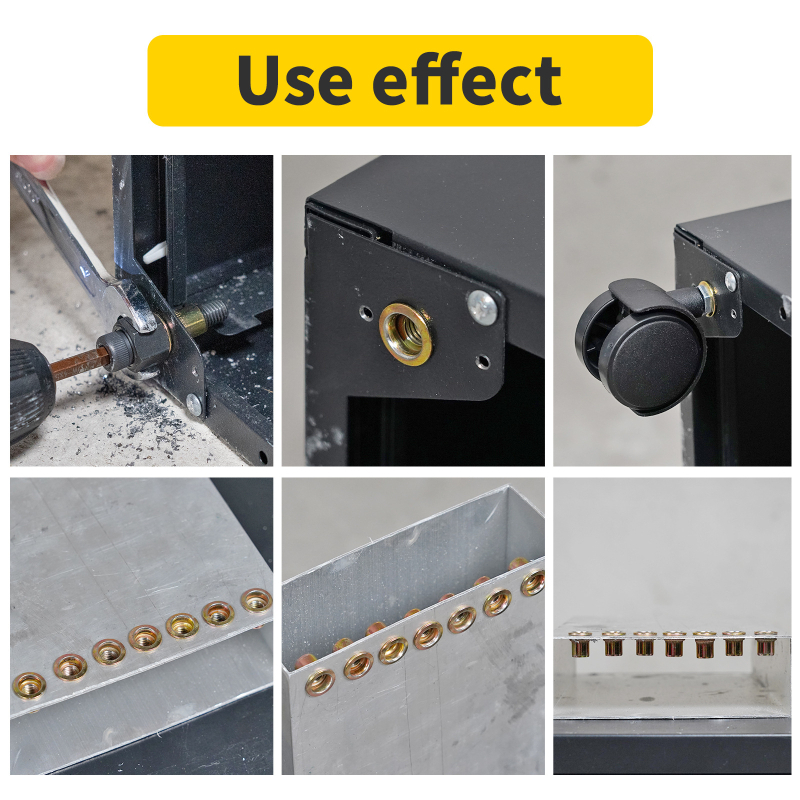 Use effect