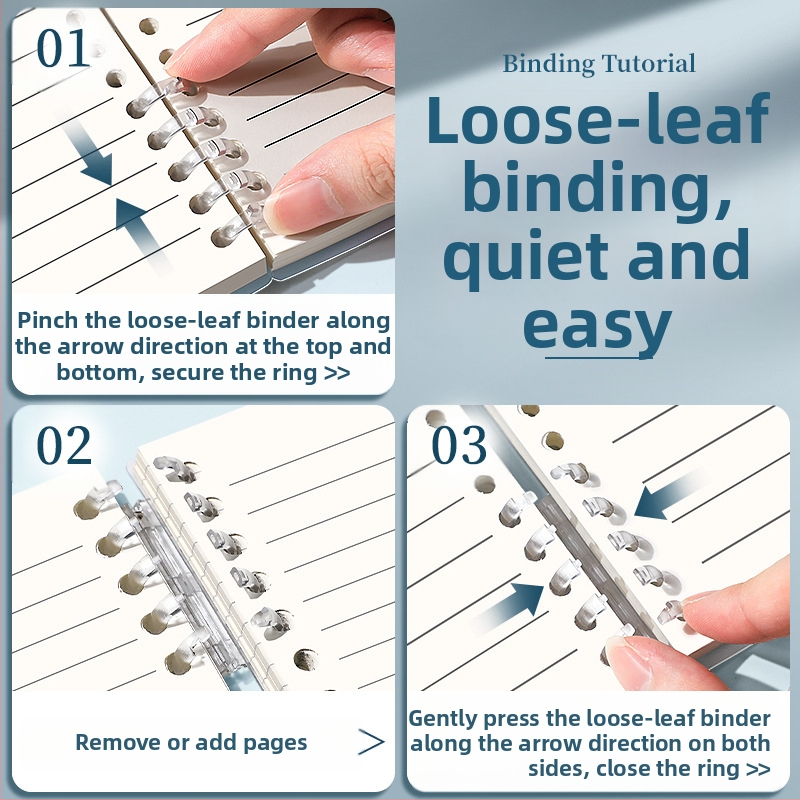 01

Pinch the loose-leaf binder along the arrow direction at the top and bottom, secure the ring >>

Binding Tutorial

Loose-leaf binding, quiet and easy

02

Remove or add pages >

03

Gently press the loose-leaf binder along the arrow direction on both sides, close the ring >>