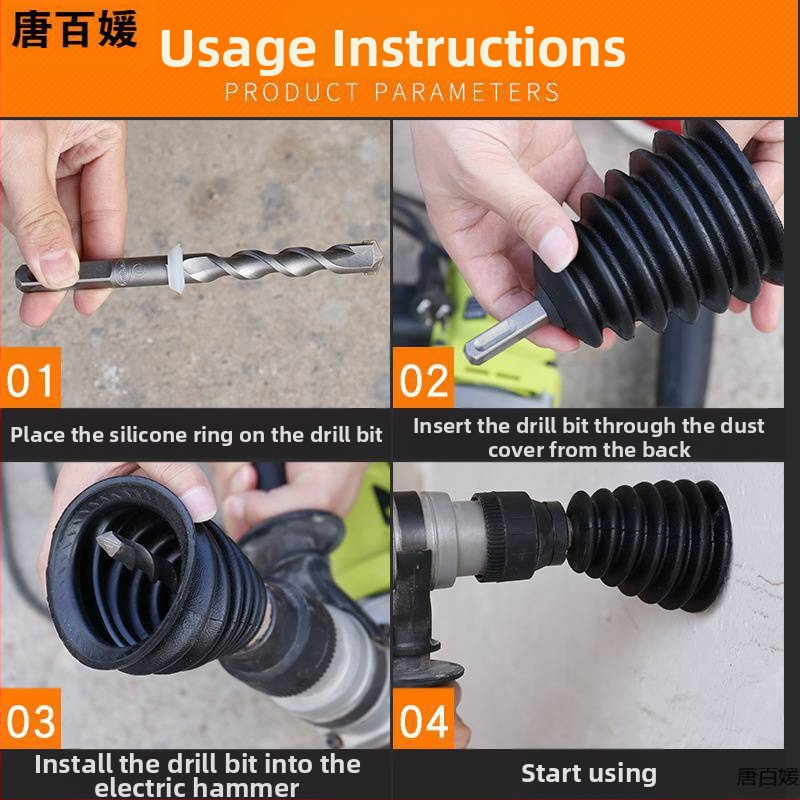 唐百媛

Usage Instructions

PRODUCT PARAMETERS

01

Place the silicone ring on the drill bit

02

Insert the drill bit through the dust cover from the back

03

Install the drill bit into the electric hammer

04

Start using

唐百媛