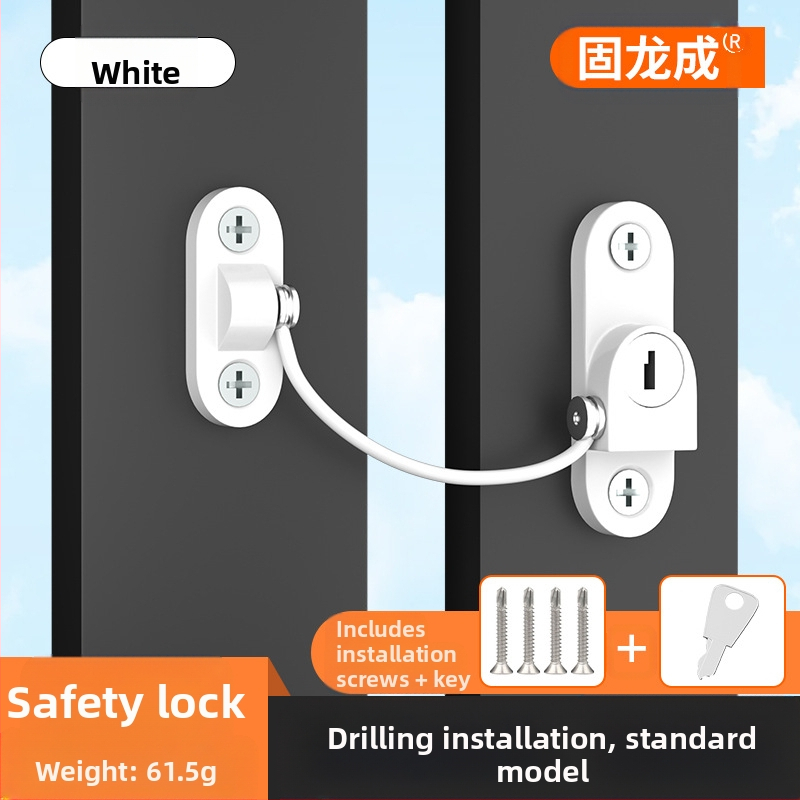 White

固龙成®

Includes installation screws + key

+

Safety lock

Weight: 61.5g

Drilling installation, standard model