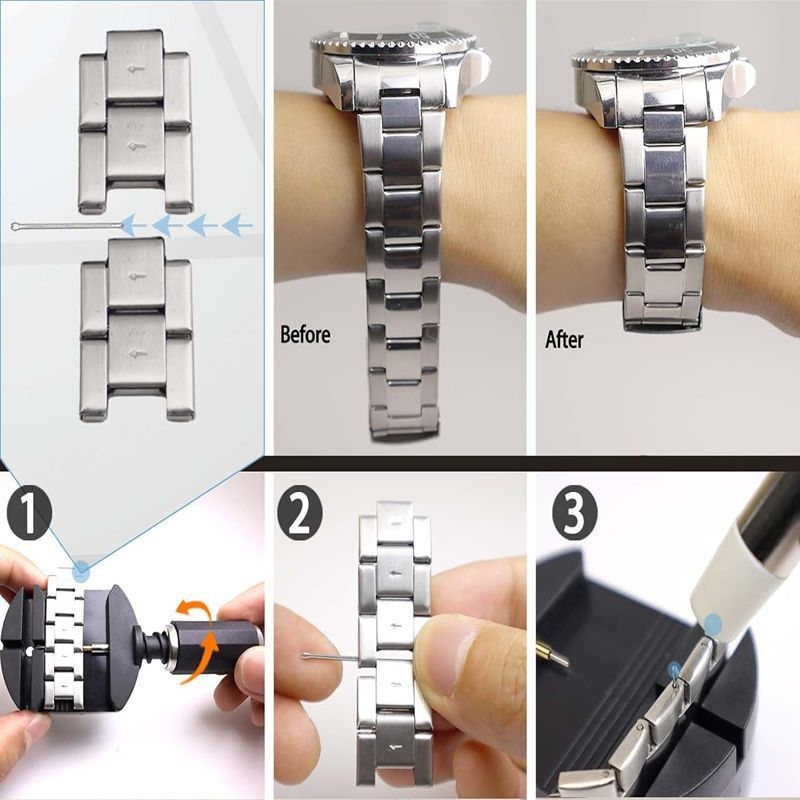 Before

After

1

2

3