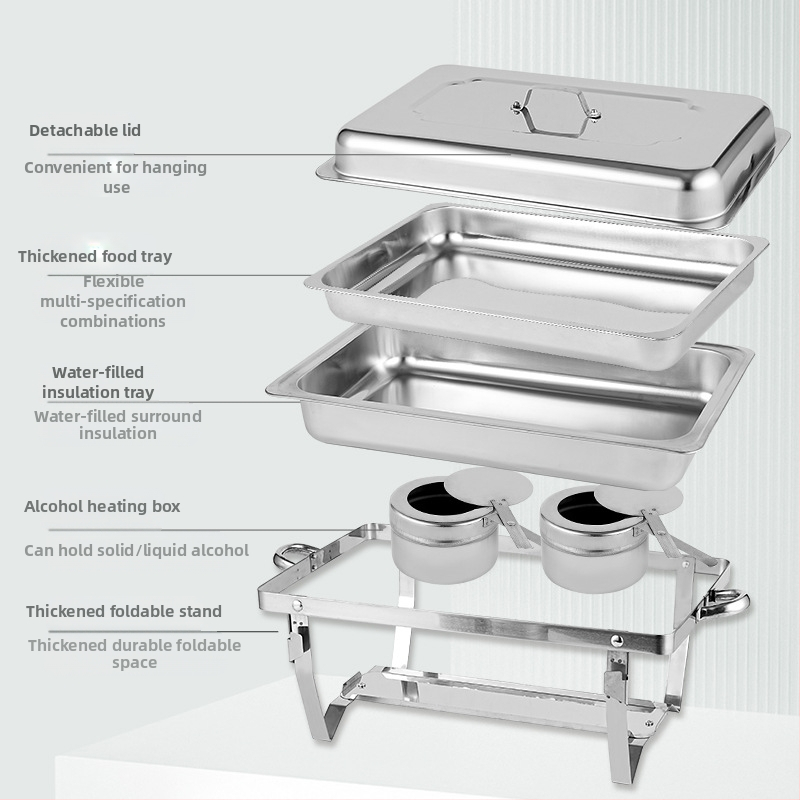 Detachable lid

Convenient for hanging use

Thickened food tray

Flexible multi-specification combinations

Water-filled insulation tray

Water-filled surround insulation

Alcohol heating box

Can hold solid/liquid alcohol

Thickened foldable stand

Thickened durable foldable space