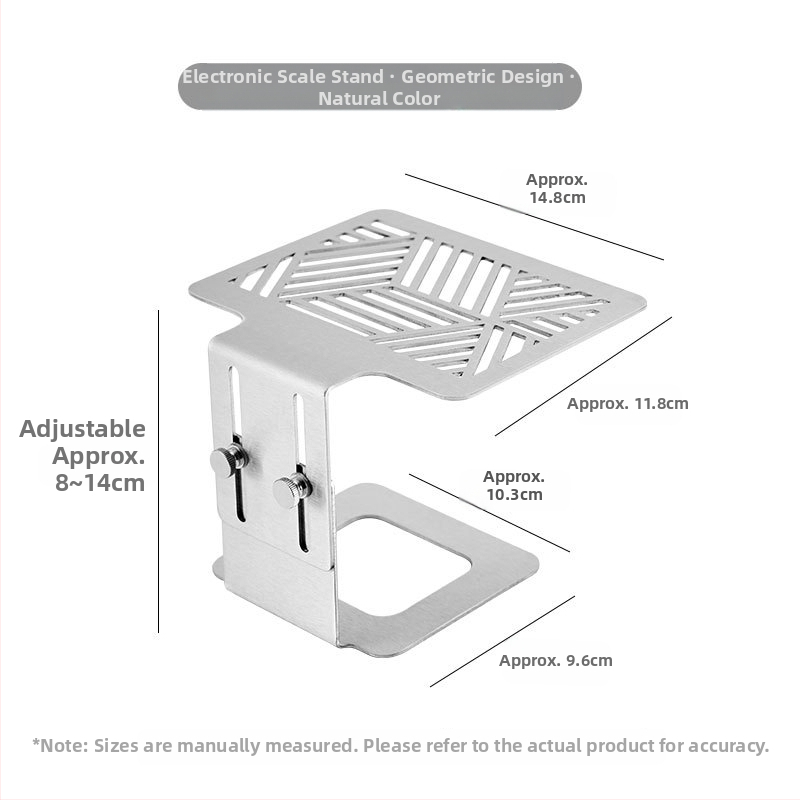 Electronic Scale Stand · Geometric Design · Natural Color

Approx. 14.8cm

Approx. 11.8cm

Adjustable Approx. 8~14cm

Approx. 10.3cm

Approx. 9.6cm

*Note: Sizes are manually measured. Please refer to the actual product for accuracy.