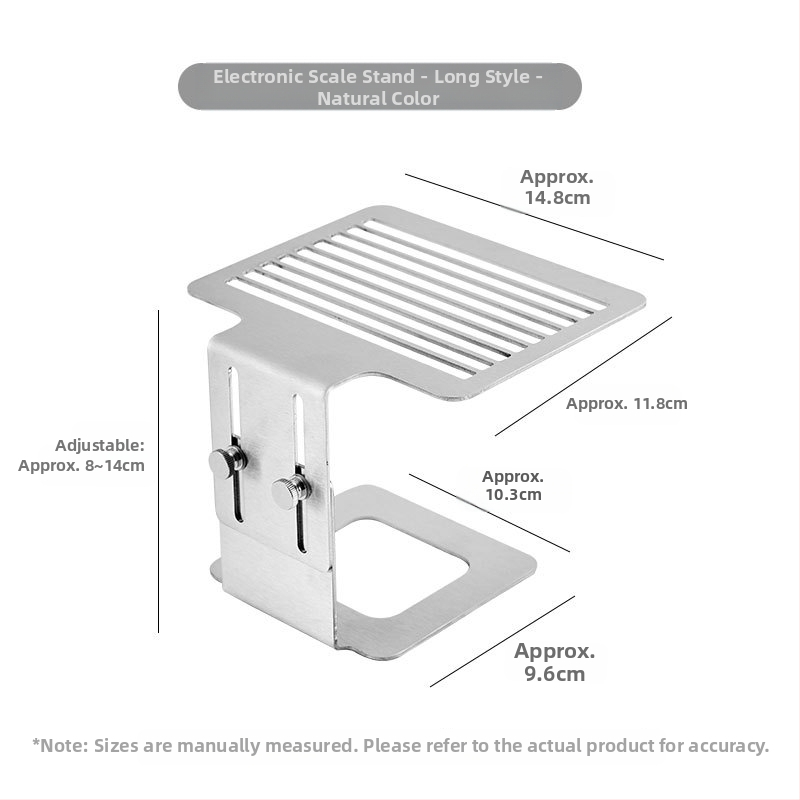 Electronic Scale Stand - Long Style - Natural Color

Approx. 14.8cm

Approx. 11.8cm

Adjustable: Approx. 8~14cm

Approx. 10.3cm

Approx. 9.6cm

*Note: Sizes are manually measured. Please refer to the actual product for accuracy.