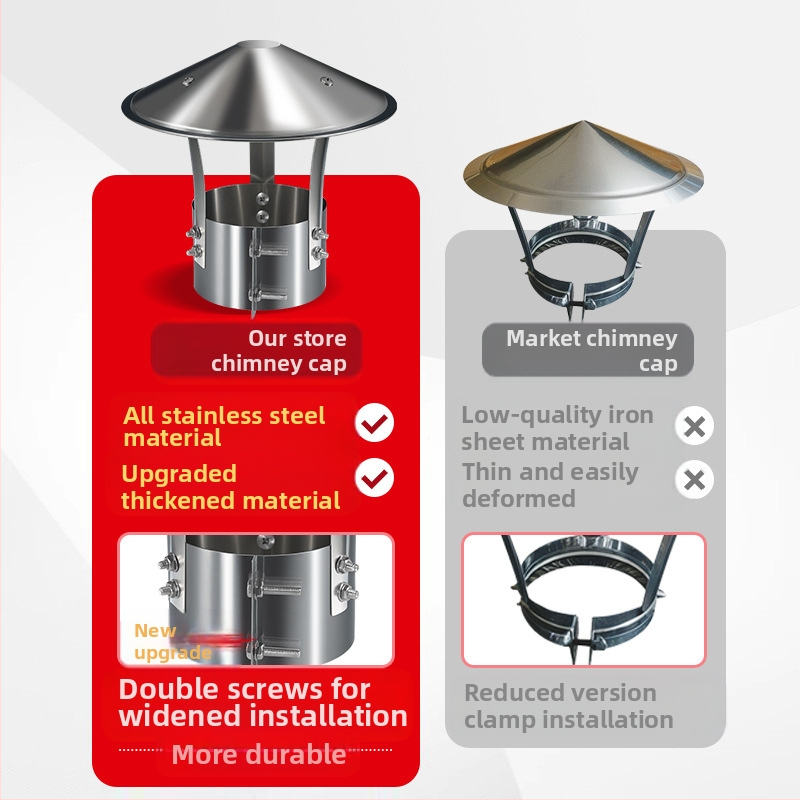 Our store chimney cap

All stainless steel material

Upgraded thickened material

New upgrade

Double screws for widened installation

More durable

Market chimney cap

Low-quality iron sheet material

Thin and easily deformed

Reduced version clamp installation