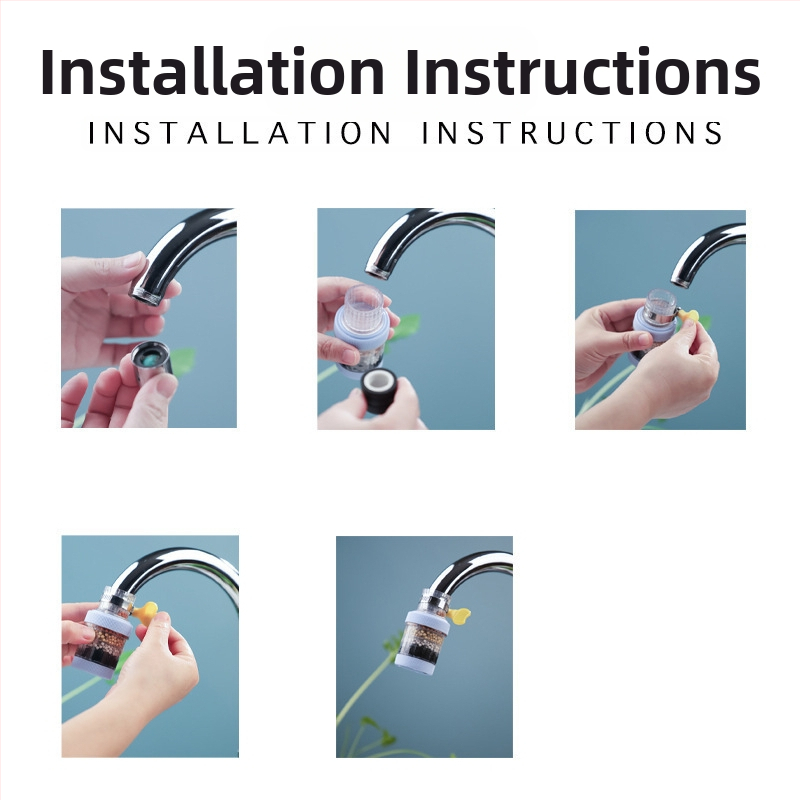 Installation Instructions

INSTALLATION INSTRUCTIONS