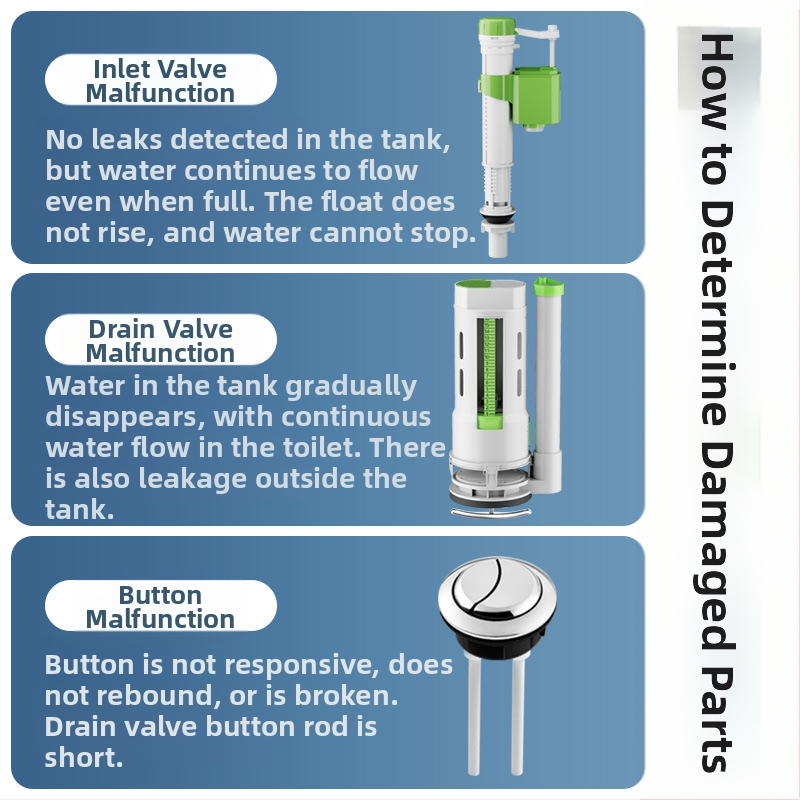 How to Determine Damaged Parts

Inlet Valve Malfunction

No leaks detected in the tank, but water continues to flow even when full. The float does not rise, and water cannot stop.

Drain Valve Malfunction

Water in the tank gradually disappears, with continuous water flow in the toilet. There is also leakage outside the tank.

Button Malfunction

Button is not responsive, does not rebound, or is broken. Drain valve button rod is short.