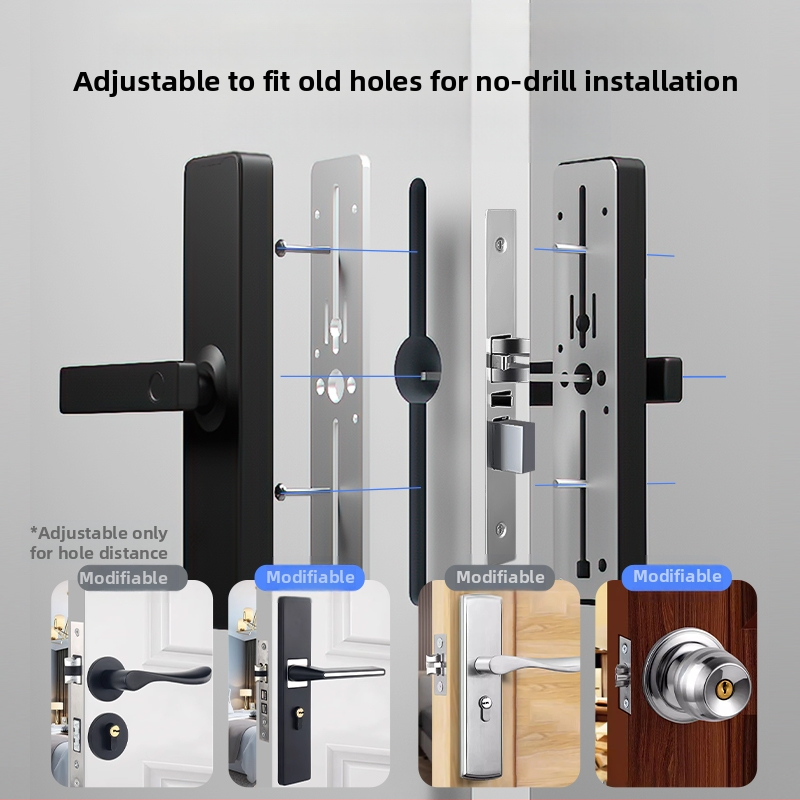 Adjustable to fit old holes for no-drill installation

*Adjustable only for hole distance

Modifiable

Modifiable

Modifiable

Modifiable