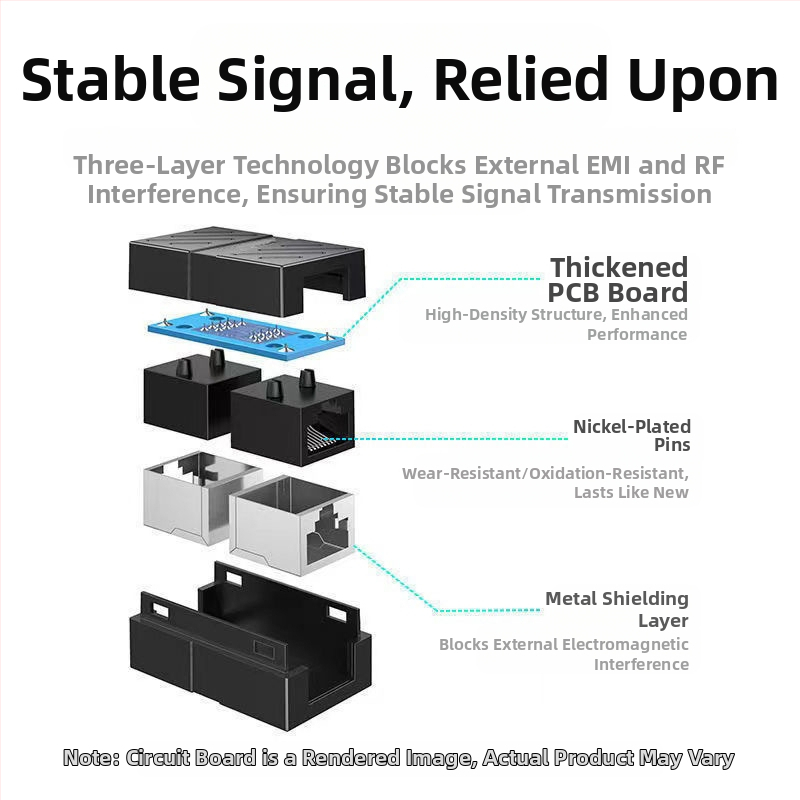 Stable Signal, Relied Upon

Three-Layer Technology Blocks External EMI and RF Interference, Ensuring Stable Signal Transmission

Thickened PCB Board

High-Density Structure, Enhanced Performance

Nickel-Plated Pins

Wear-Resistant/Oxidation-Resistant, Lasts Like New

Metal Shielding Layer

Blocks External Electromagnetic Interference

Note: Circuit Board is a Rendered Image, Actual Product May Vary