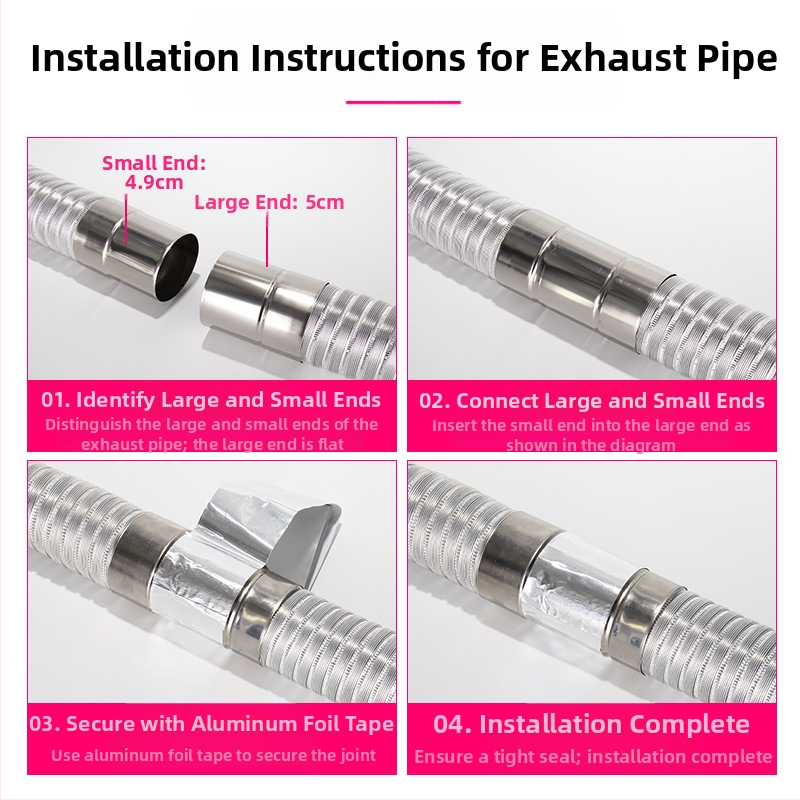 Installation Instructions for Exhaust Pipe

Small End: 4.9cm

Large End: 5cm

01. Identify Large and Small Ends

Distinguish the large and small ends of the exhaust pipe; the large end is flat

02. Connect Large and Small Ends

Insert the small end into the large end as shown in the diagram

03. Secure with Aluminum Foil Tape

Use aluminum foil tape to secure the joint

04. Installation Complete

Ensure a tight seal; installation complete