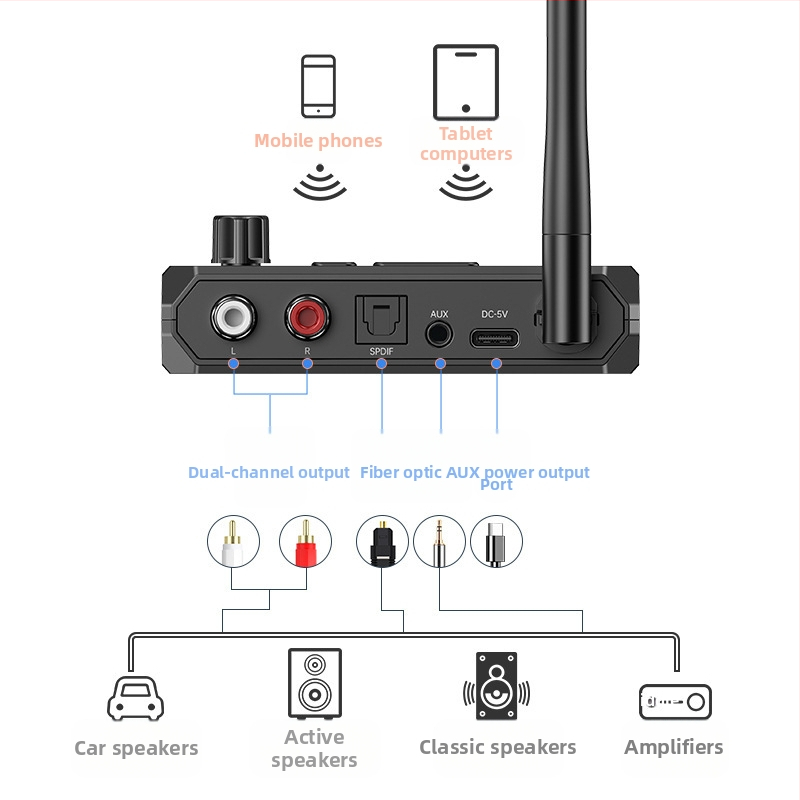 Mobile phones

Tablet computers

L

R

SPDIF

AUX

DC-5V

Dual-channel output

Fiber optic

AUX

power output Port

Car speakers

Active speakers

Classic speakers

Amplifiers