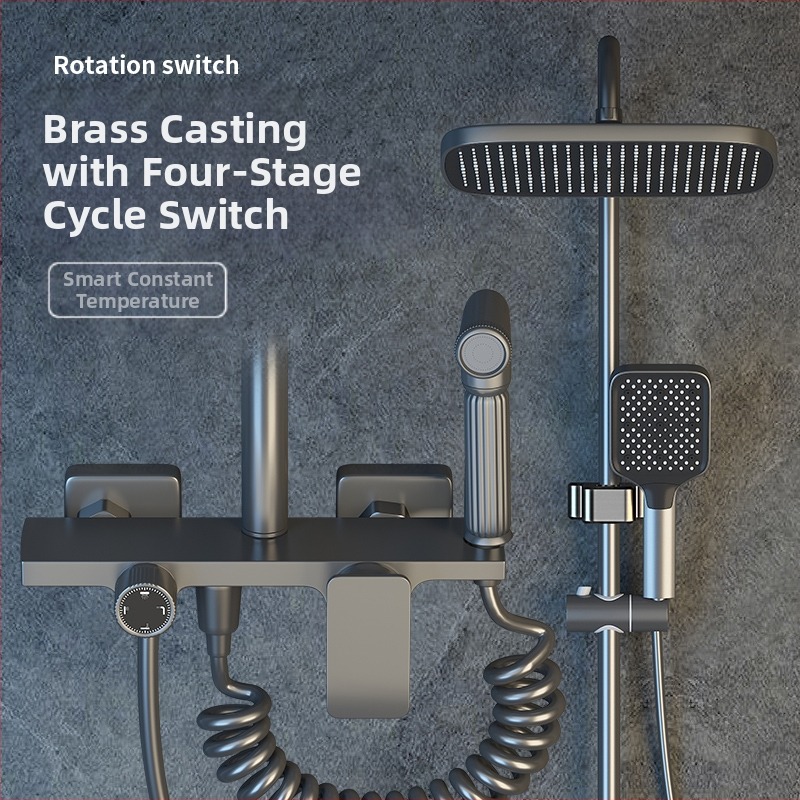 Rotation switch

Brass Casting with Four-Stage Cycle Switch

Smart Constant Temperature