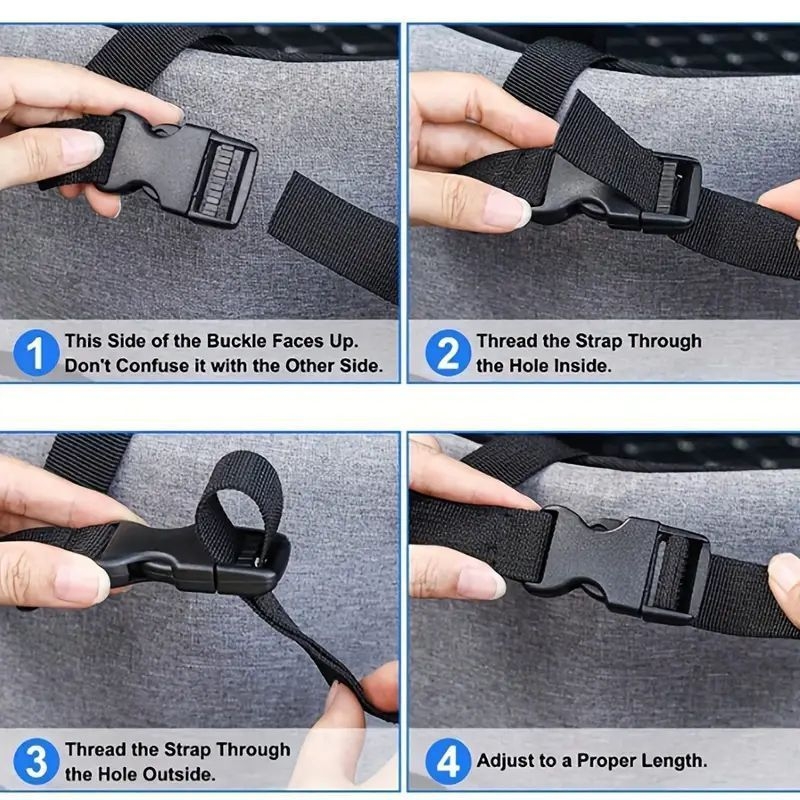 1 This Side of the Buckle Faces Up. Don't Confuse it with the Other Side.

2 Thread the Strap Through the Hole Inside.

3 Thread the Strap Through the Hole Outside.

4 Adjust to a Proper Length.