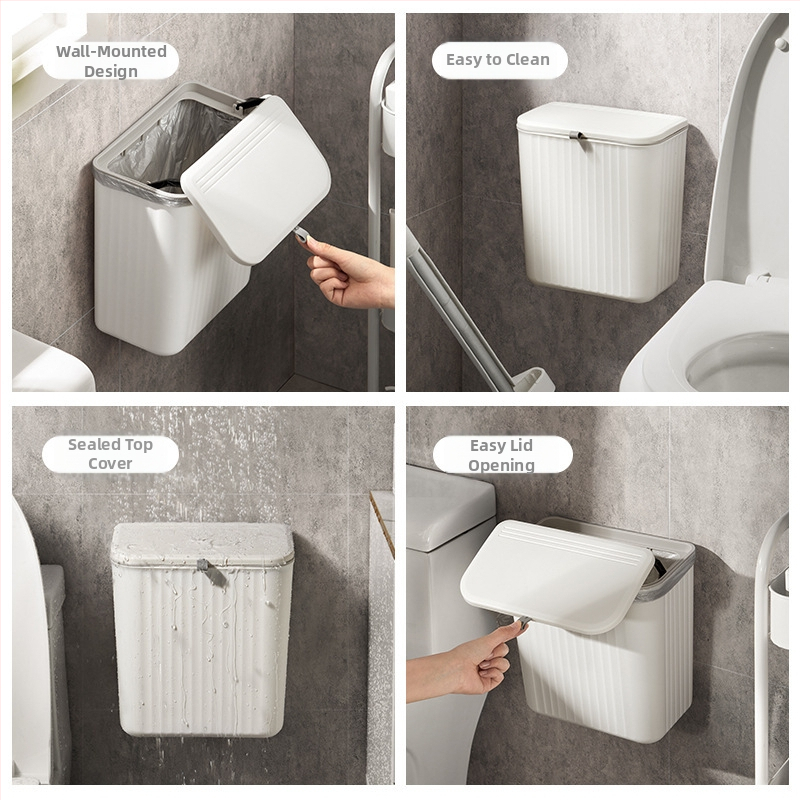 Wall-Mounted Design

Easy to Clean

Sealed Top Cover

Easy Lid Opening