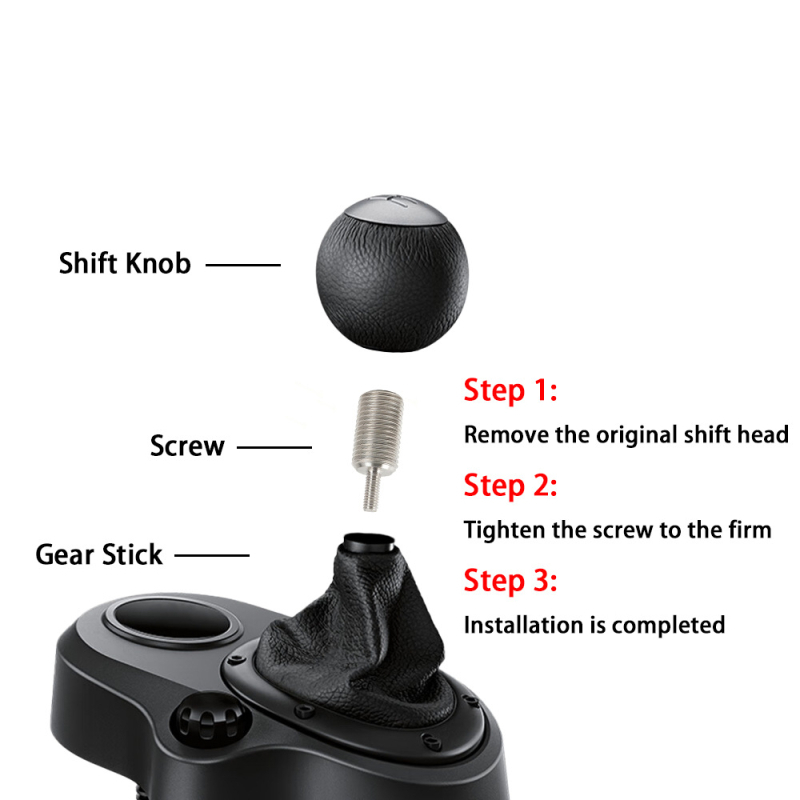 Shift Knob

Screw

Gear Stick

Step 1:
Remove the original shift head

Step 2:
Tighten the screw to the firm

Step 3:
Installation is completed