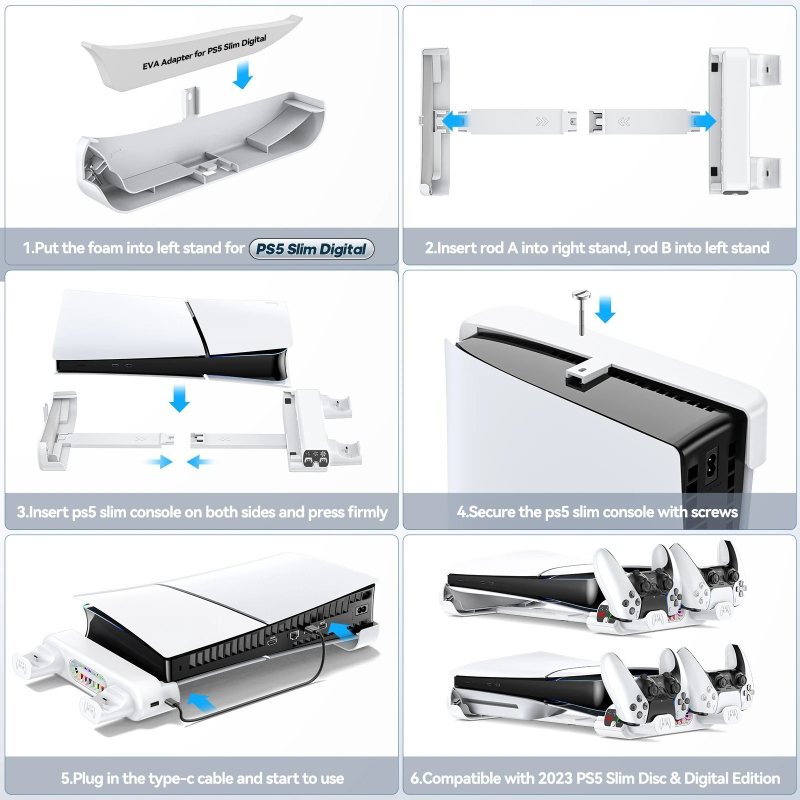 EVA Adapter for PS5 Slim Digital

1.Put the foam into left stand for PS5 Slim Digital

2.Insert rod A into right stand, rod B into left stand

3.Insert ps5 slim console on both sides and press firmly

4.Secure the ps5 slim console with screws

5.Plug in the type-c cable and start to use

6.Compatible with 2023 PS5 Slim Disc & Digital Edition