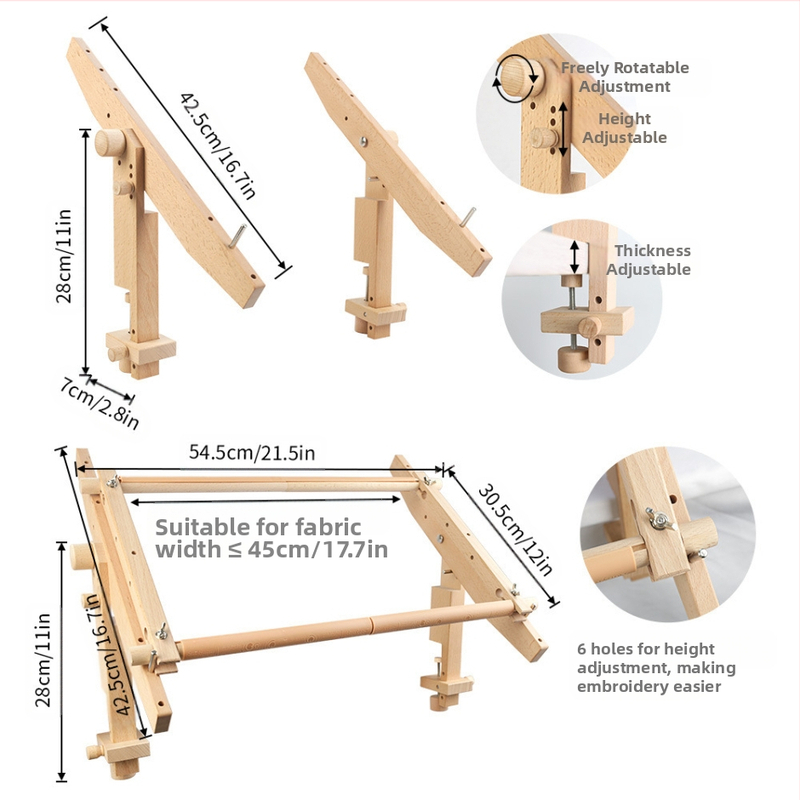 42.5cm/16.7in

28cm/11in

7cm/2.8in

Freely Rotatable Adjustment

Height Adjustable

Thickness Adjustable

54.5cm/21.5in

30.5cm/12in

Suitable for fabric width ≤ 45cm/17.7in

28cm/11in

42.5cm/16.7in

6 holes for height adjustment, making embroidery easier