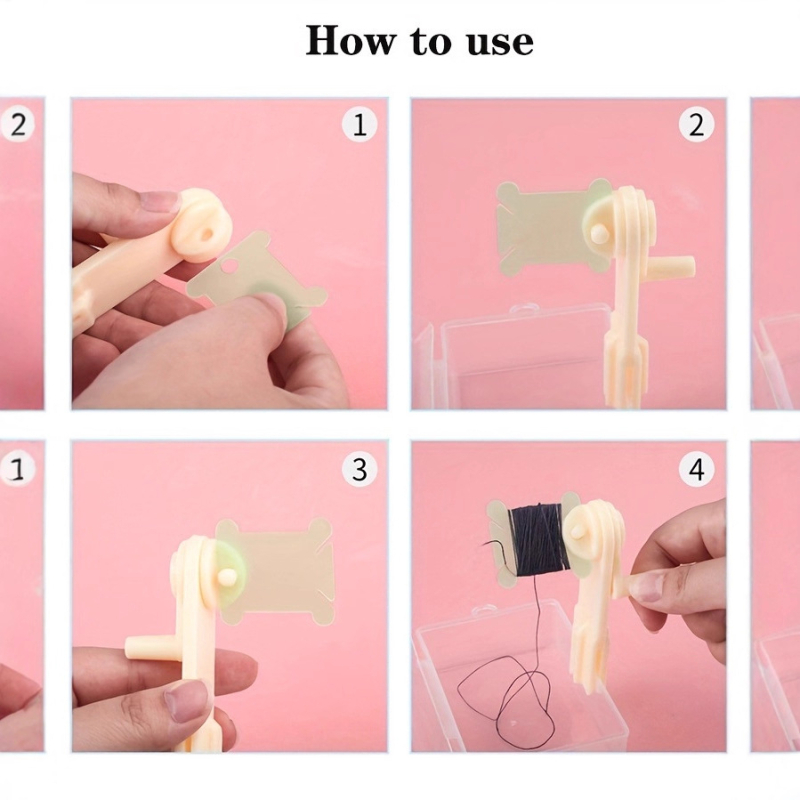 How to use

2

1

2

1

3

4