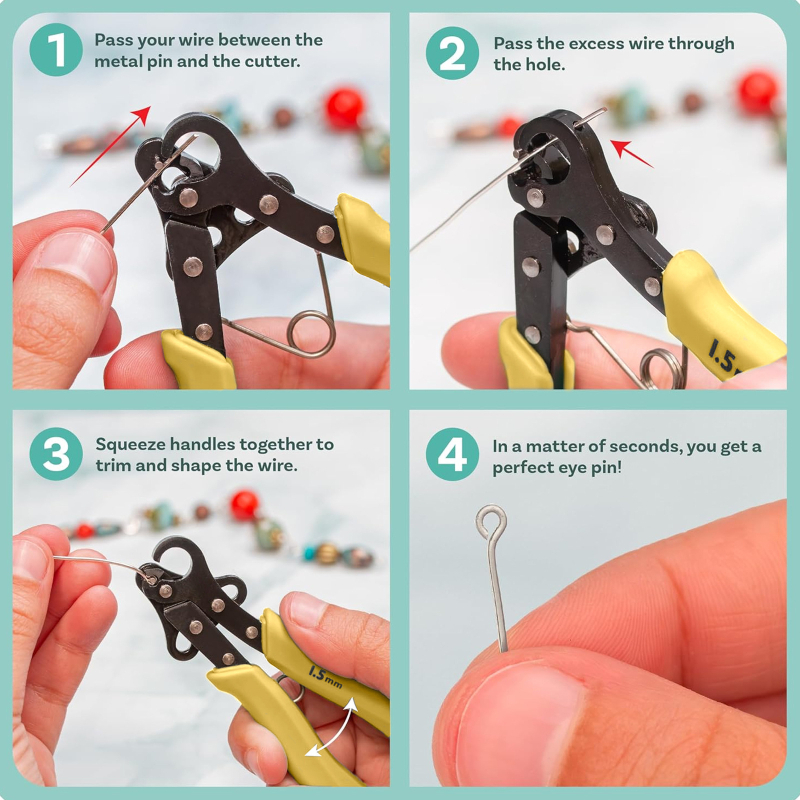 1 Pass your wire between the metal pin and the cutter.

2 Pass the excess wire through the hole.

1.5

3 Squeeze handles together to trim and shape the wire.

1.5mm

4 In a matter of seconds, you get a perfect eye pin!