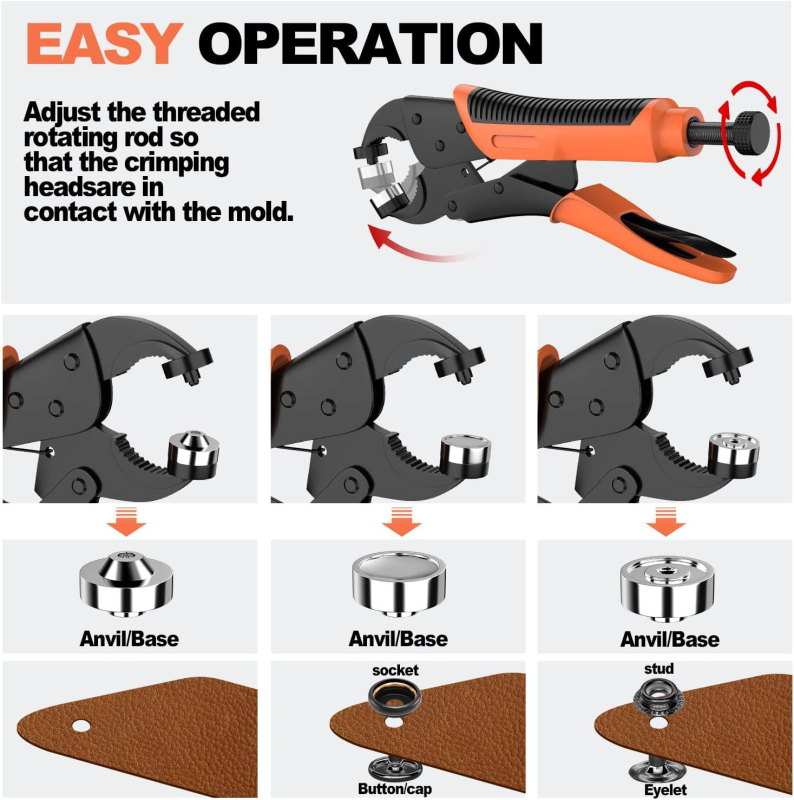 EASY OPERATION

Adjust the threaded rotating rod so that the crimping headsare in contact with the mold.

Anvil/Base

Anvil/Base

Anvil/Base

socket

Button/cap

stud

Eyelet