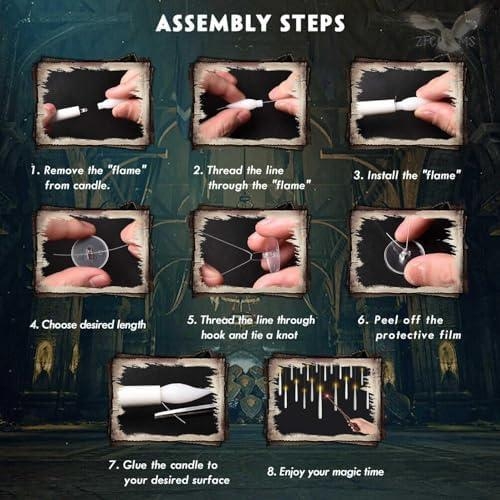 ASSEMBLY STEPS

1. Remove the "flame" from candle.

2. Thread the line through the "flame"

3. Install the "flame"

4. Choose desired length

5. Thread the line through hook and tie a knot

6. Peel off the protective film

7. Glue the candle to your desired surface

8. Enjoy your magic time