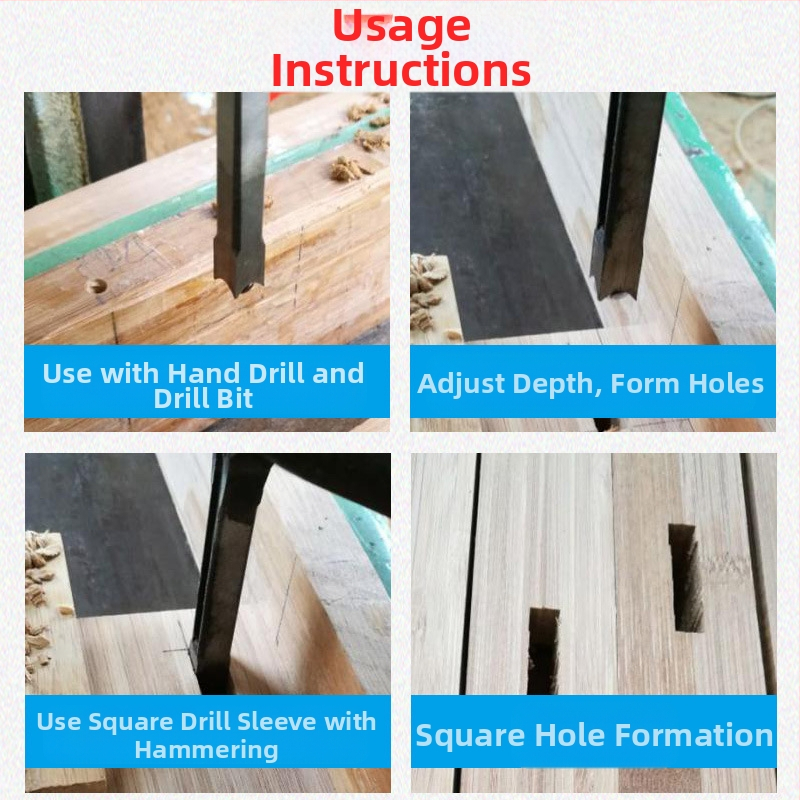 Usage Instructions

Use with Hand Drill and Drill Bit

Adjust Depth, Form Holes

Use Square Drill Sleeve with Hammering

Square Hole Formation