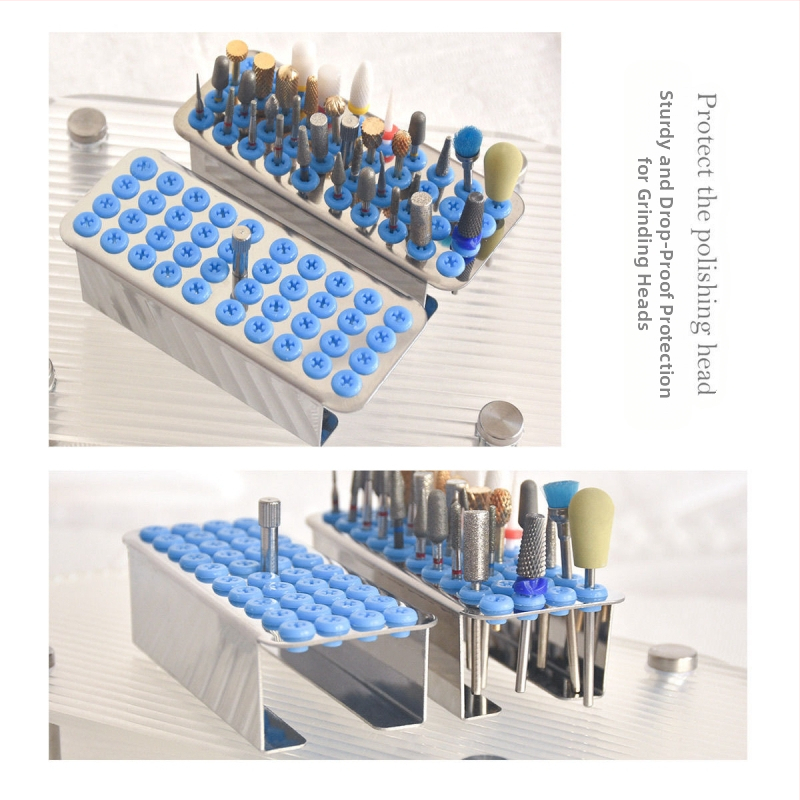 Protect the polishing head

Sturdy and Drop-Proof Protection for Grinding Heads