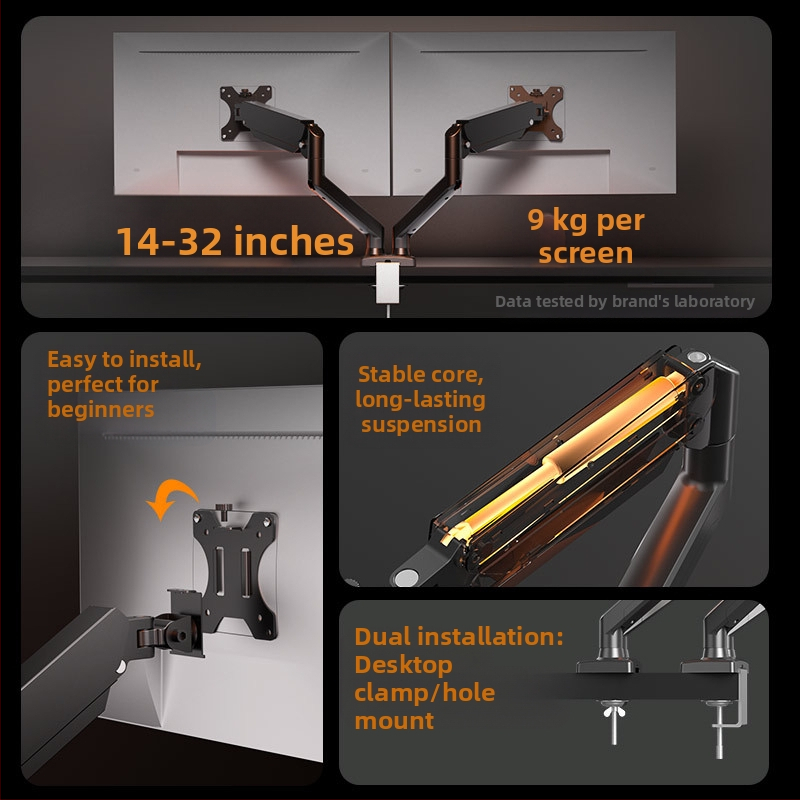 14-32 inches

9 kg per screen

Data tested by brand's laboratory

Easy to install, perfect for beginners

Stable core, long-lasting suspension

Dual installation: Desktop clamp/hole mount