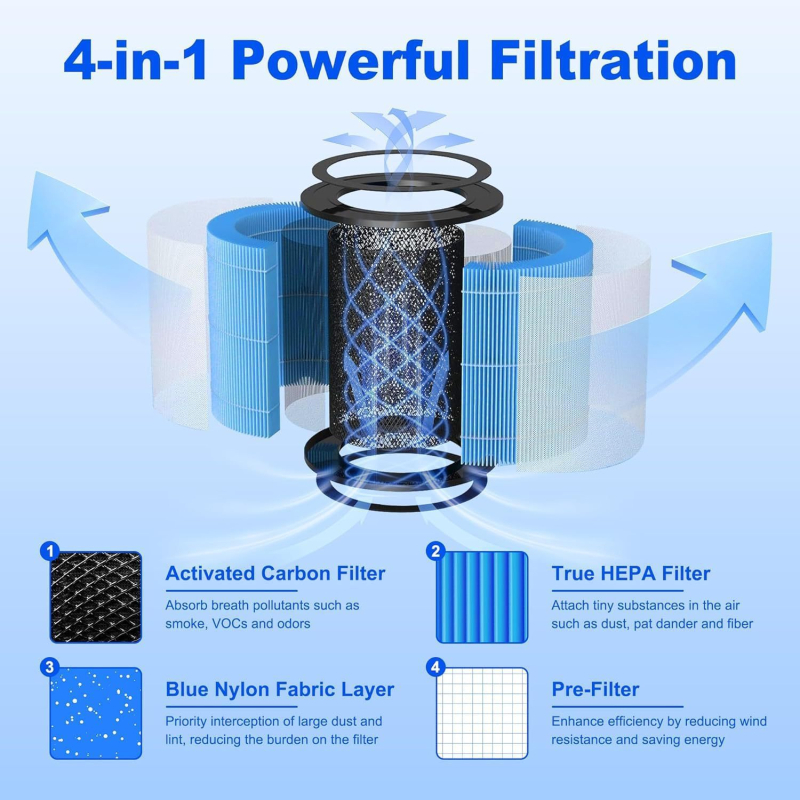 4-in-1 Powerful Filtration

1

Activated Carbon Filter

Absorb breath pollutants such as smoke, VOCs and odors

2

True HEPA Filter

Attach tiny substances in the air such as dust, pat dander and fiber

3

Blue Nylon Fabric Layer

Priority interception of large dust and lint, reducing the burden on the filter

4

Pre-Filter

Enhance efficiency by reducing wind resistance and saving energy