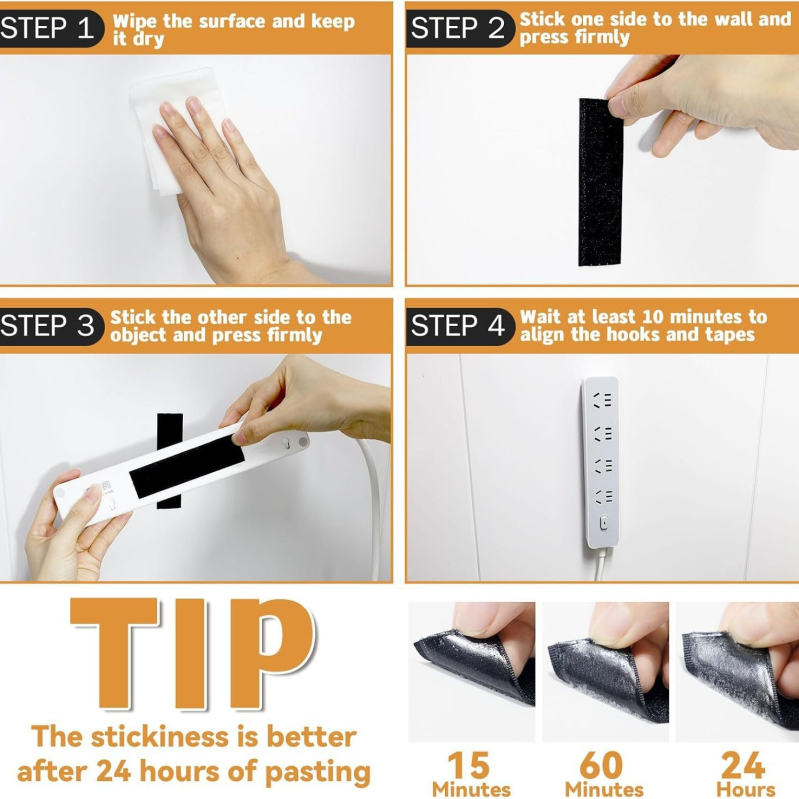 STEP 1 Wipe the surface and keep it dry

STEP 2 Stick one side to the wall and press firmly

STEP 3 Stick the other side to the object and press firmly

STEP 4 Wait at least 10 minutes to align the hooks and tapes

TIP

The stickiness is better after 24 hours of pasting

15 Minutes

60 Minutes

24 Hours