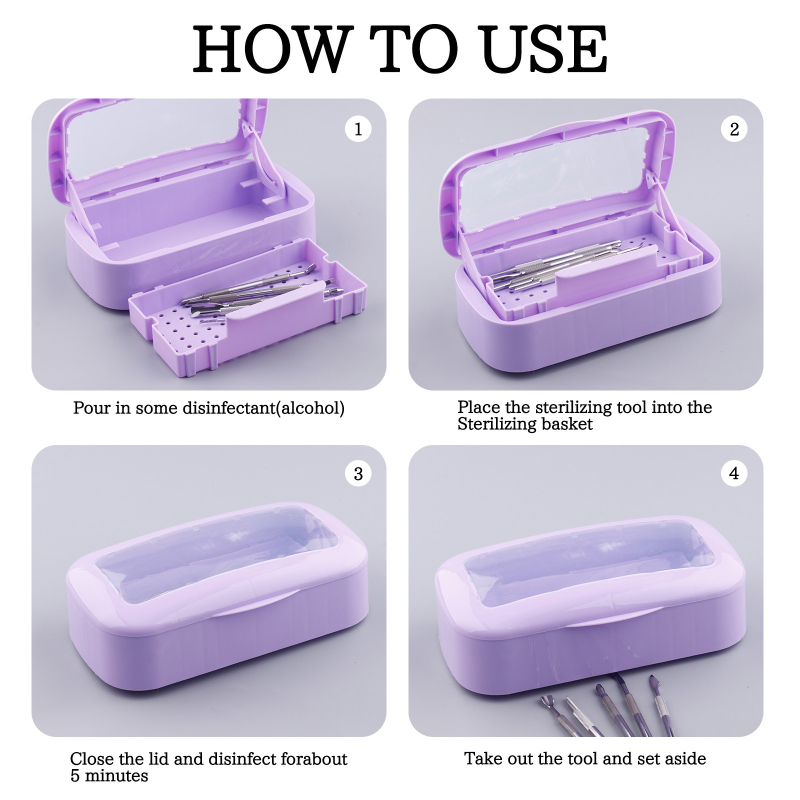 HOW TO USE

1

Pour in some disinfectant(alcohol)

2

Place the sterilizing tool into the Sterilizing basket

3

Close the lid and disinfect forabout 5 minutes

4

Take out the tool and set aside