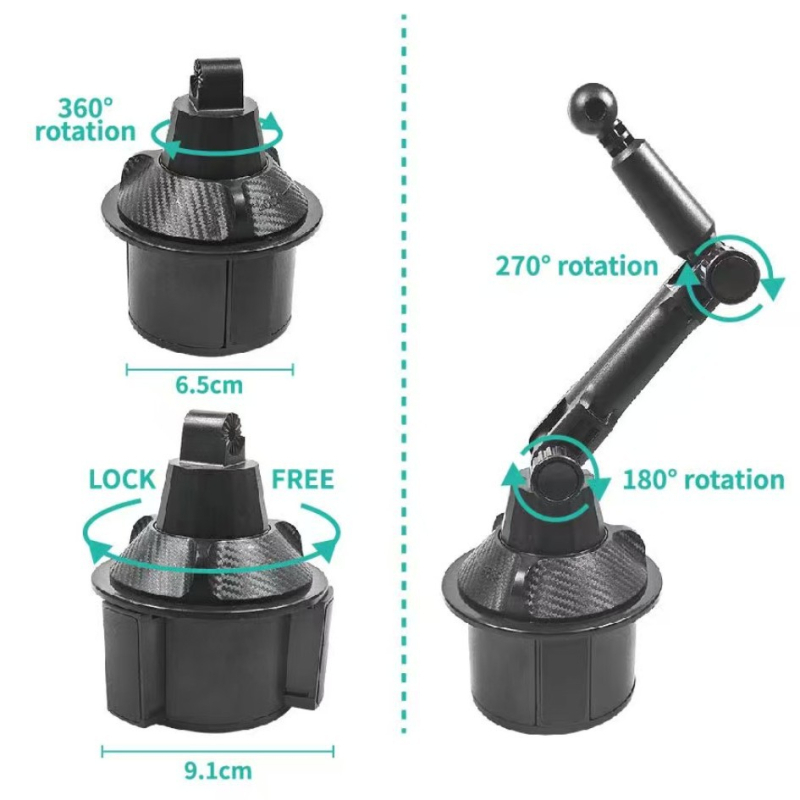 360° rotation

6.5cm

LOCK FREE

9.1cm

270° rotation

180° rotation