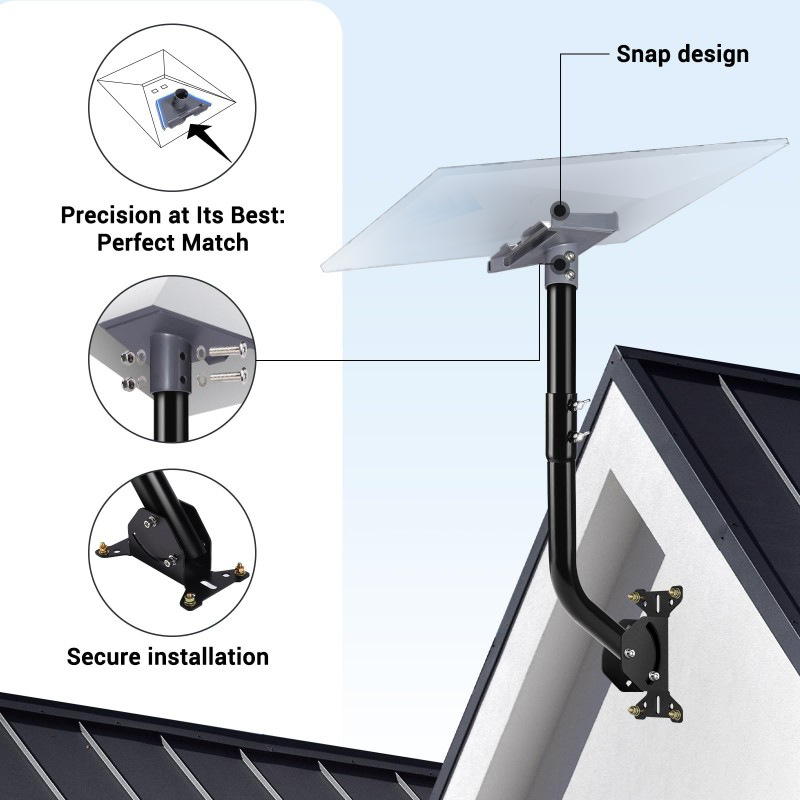 Snap design

Precision at Its Best: Perfect Match

Secure installation