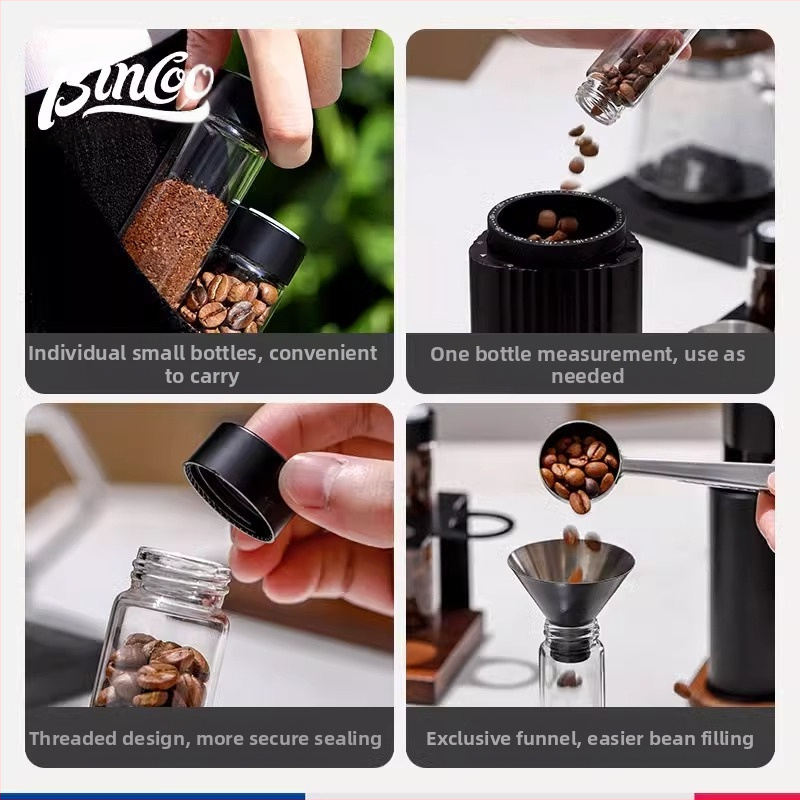 Bincoo

Individual small bottles, convenient to carry

One bottle measurement, use as needed

Threaded design, more secure sealing

Exclusive funnel, easier bean filling