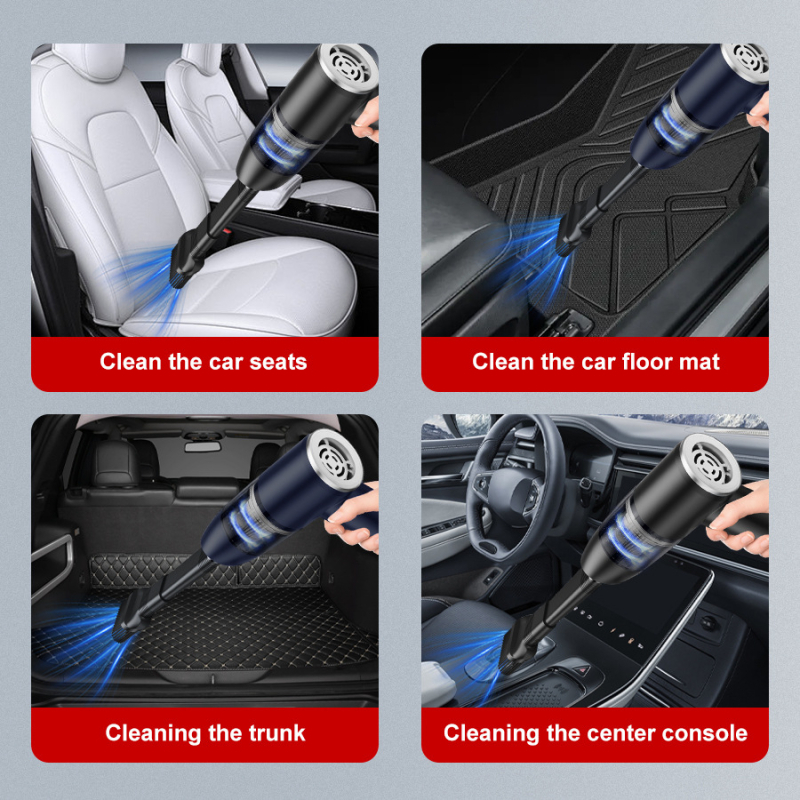 Clean the car seats

Clean the car floor mat

Cleaning the trunk

Cleaning the center console