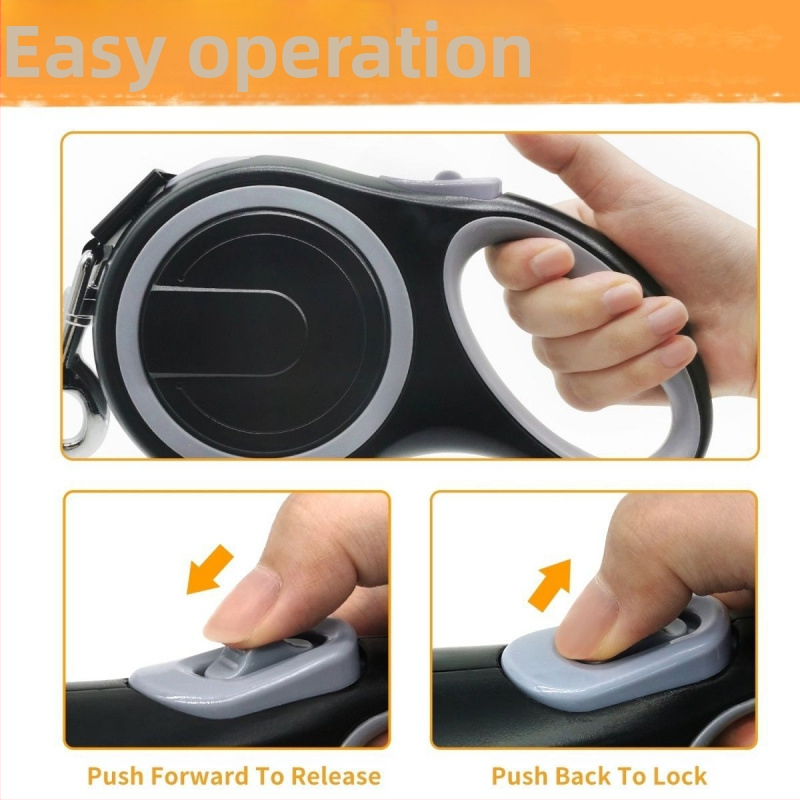 Easy operation

Push Forward To Release

Push Back To Lock