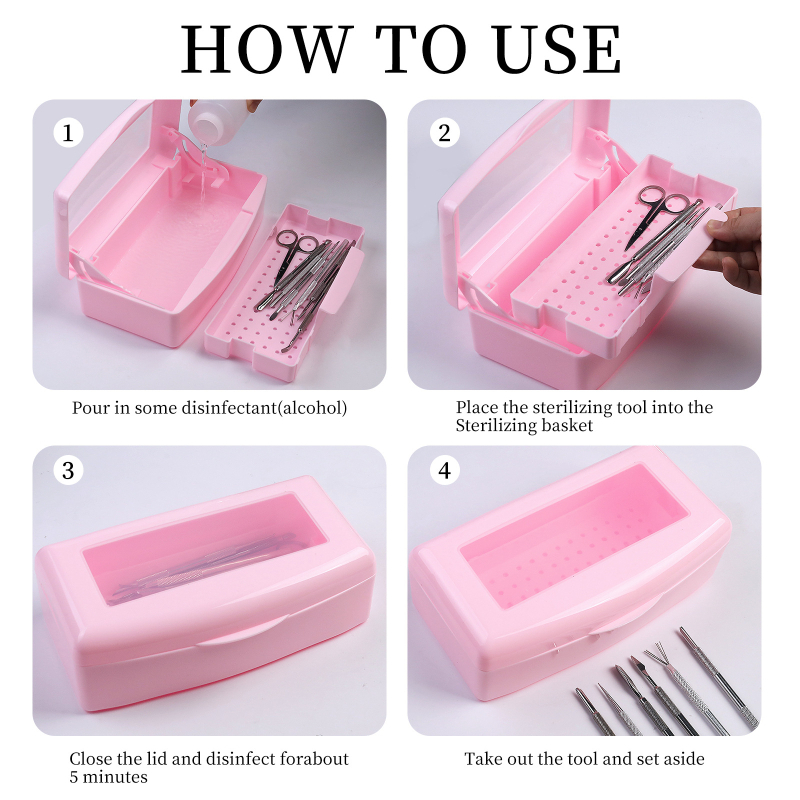 HOW TO USE

1

Pour in some disinfectant(alcohol)

2

Place the sterilizing tool into the Sterilizing basket

3

Close the lid and disinfect forabout 5 minutes

4

Take out the tool and set aside