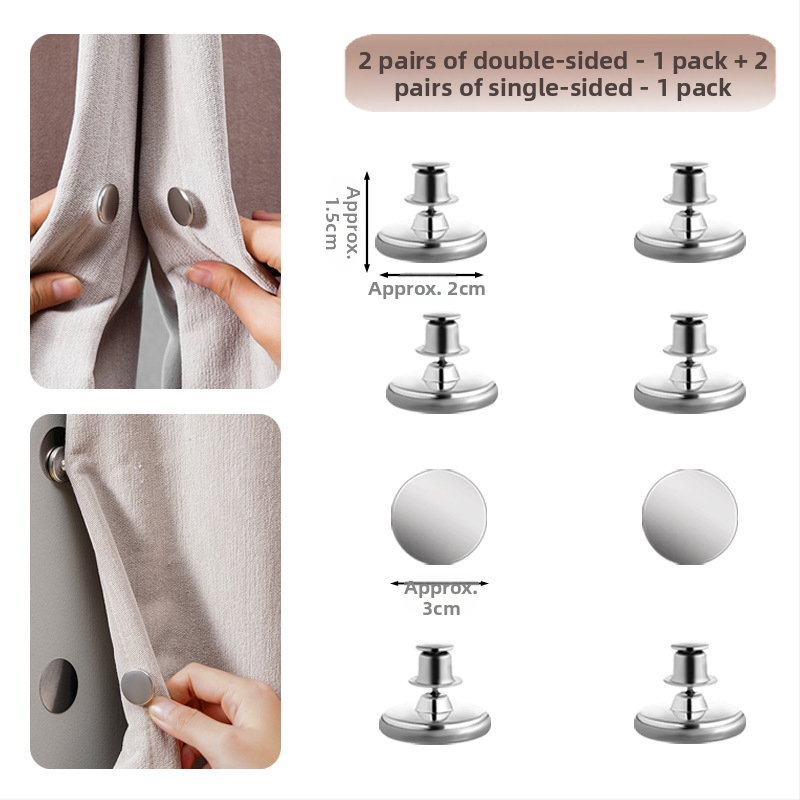 2 pairs of double-sided - 1 pack + 2 pairs of single-sided - 1 pack

Approx. 1.5cm

Approx. 2cm

Approx. 3cm