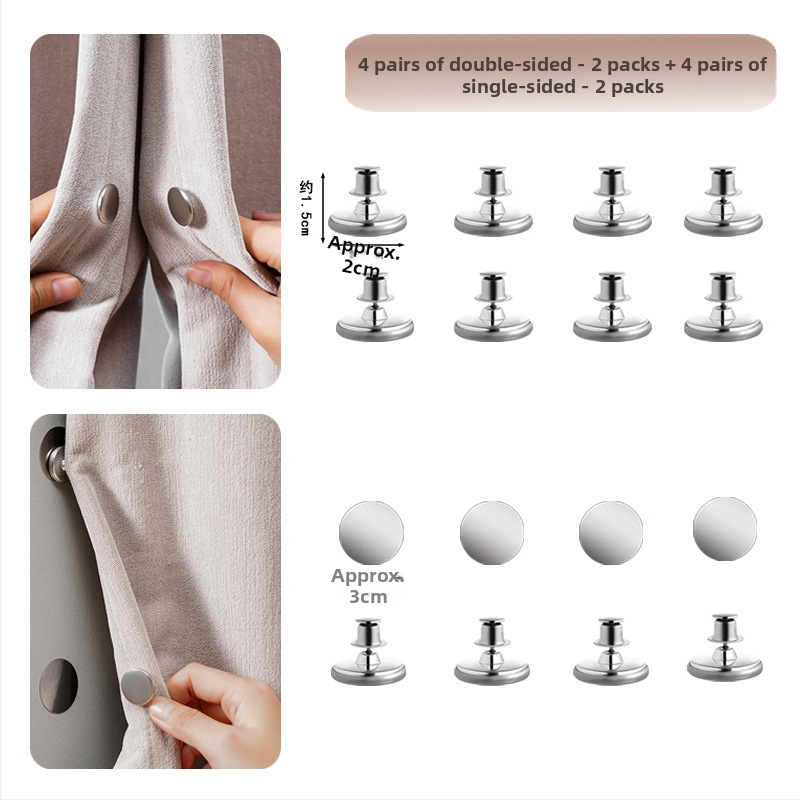 4 pairs of double-sided - 2 packs + 4 pairs of single-sided - 2 packs

约1.5cm

Approx. 2cm

Approx. 3cm