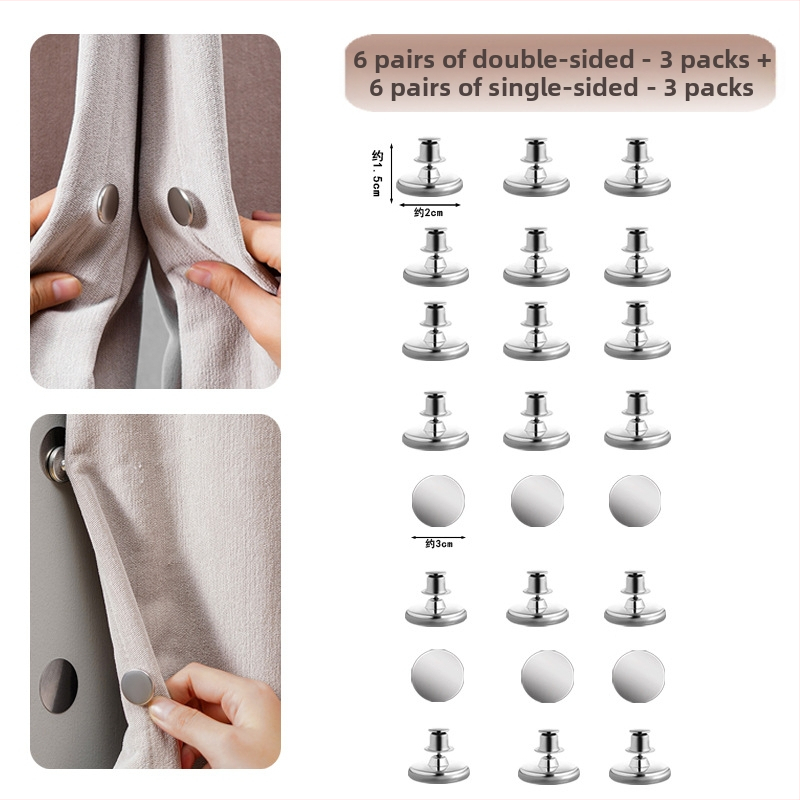 6 pairs of double-sided - 3 packs +
6 pairs of single-sided - 3 packs

约1.5cm

约2cm

约3cm