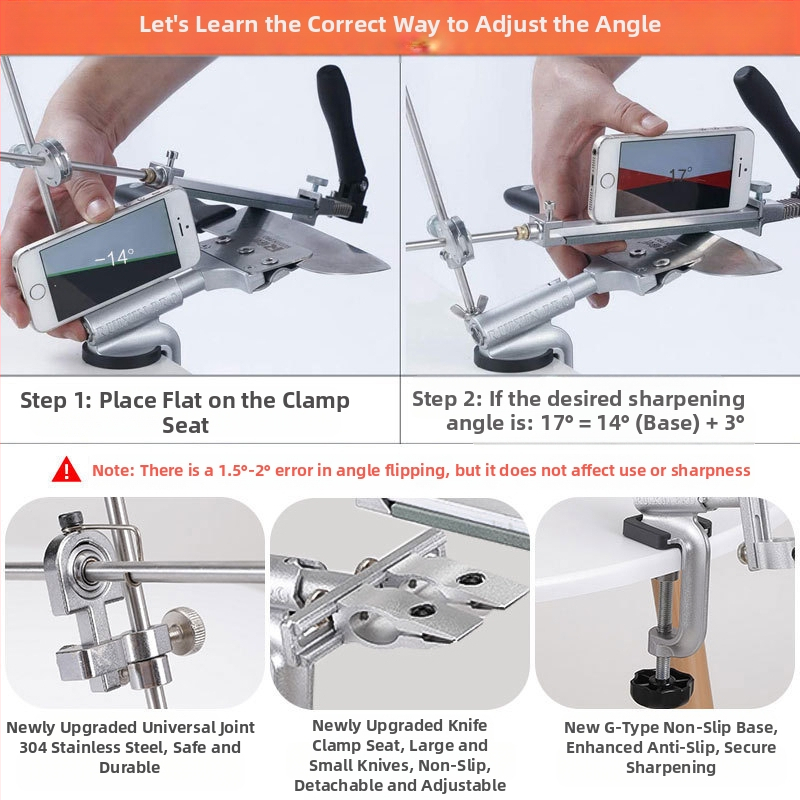 Let's Learn the Correct Way to Adjust the Angle

−14°

17°

Step 1: Place Flat on the Clamp Seat

Step 2: If the desired sharpening angle is: 17° = 14° (Base) + 3°

Note: There is a 1.5°-2° error in angle flipping, but it does not affect use or sharpness

Newly Upgraded Universal Joint 304 Stainless Steel, Safe and Durable

Newly Upgraded Knife Clamp Seat, Large and Small Knives, Non-Slip, Detachable and Adjustable

New G-Type Non-Slip Base, Enhanced Anti-Slip, Secure Sharpening