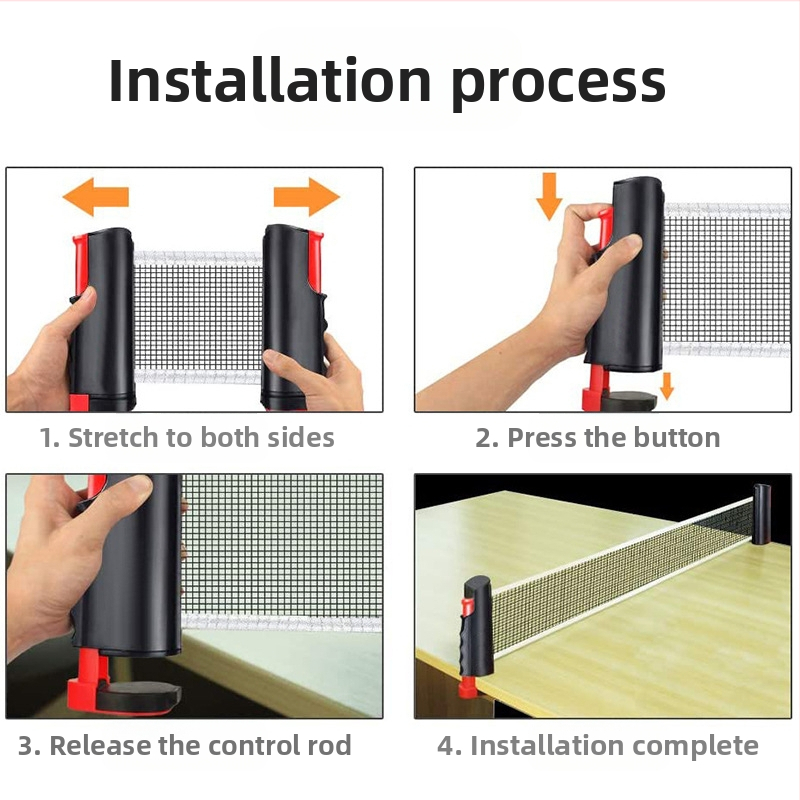 Installation process

1. Stretch to both sides

2. Press the button

3. Release the control rod

4. Installation complete