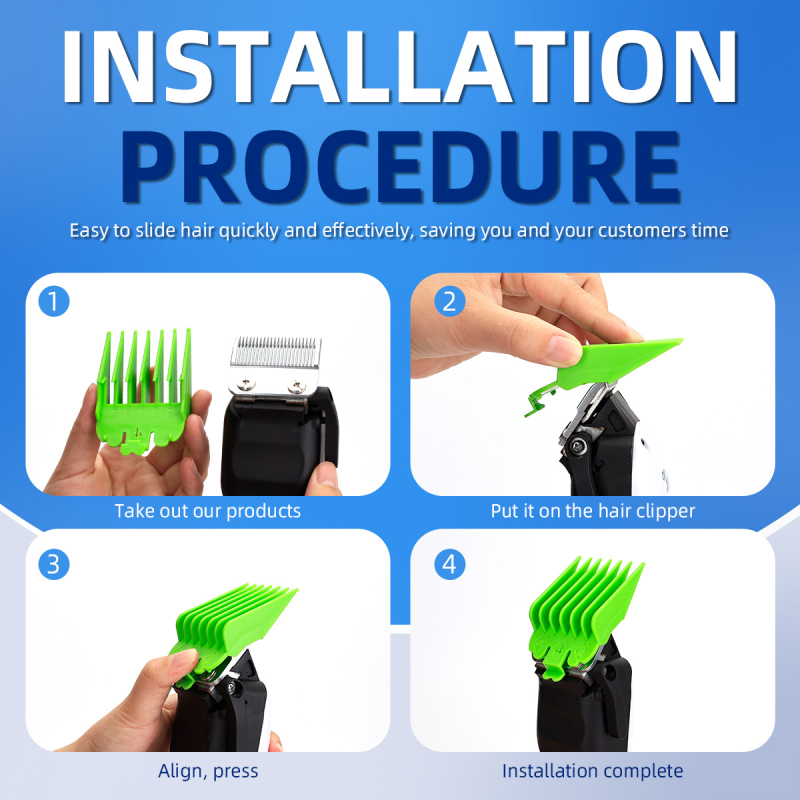 INSTALLATION
PROCEDURE

Easy to slide hair quickly and effectively, saving you and your customers time

1
Take out our products

2
Put it on the hair clipper

3
Align, press

4
Installation complete