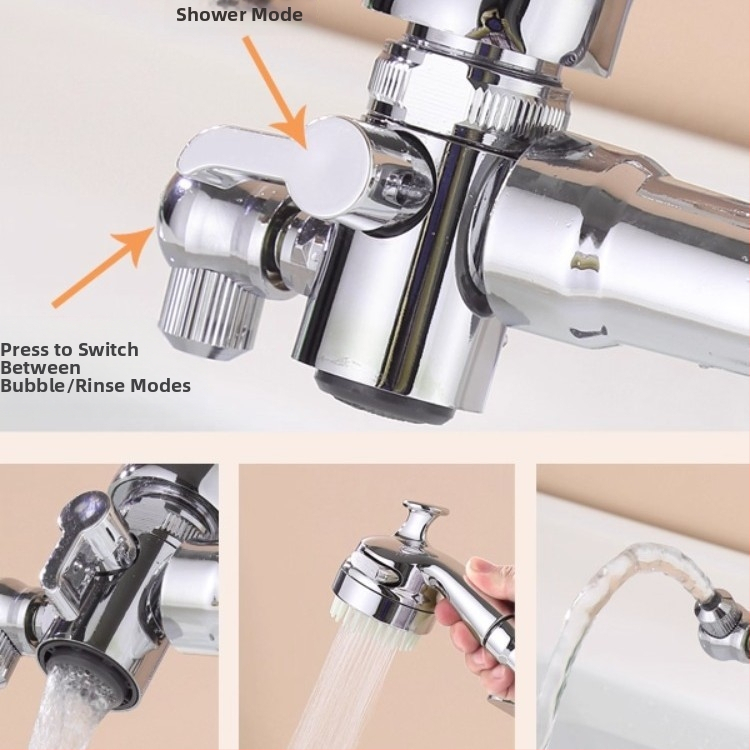 Shower Mode

Press to Switch Between Bubble/Rinse Modes