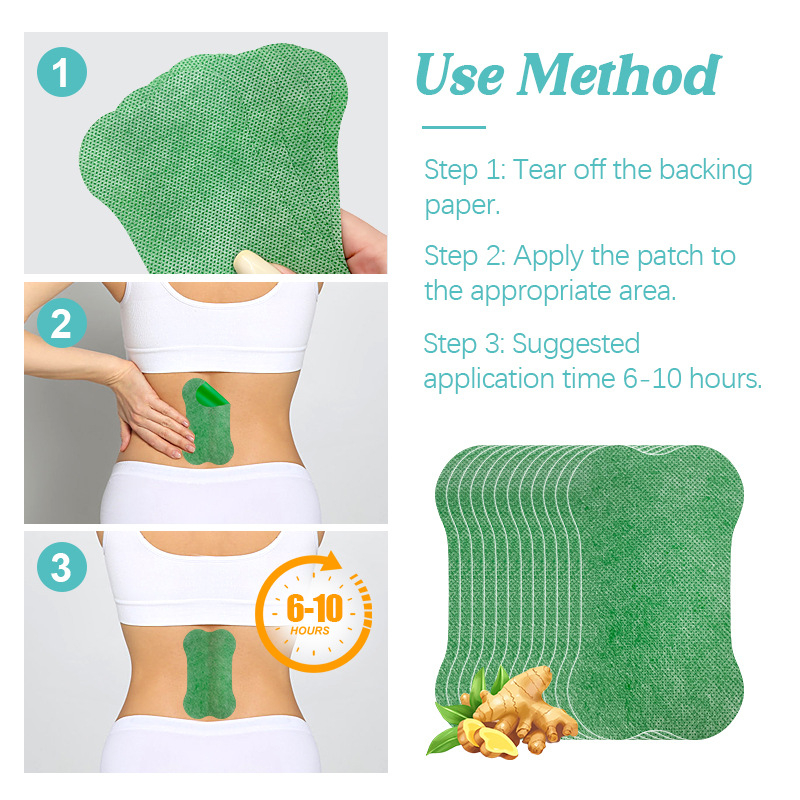 1

2

3

6-10
HOURS

Use Method

Step 1: Tear off the backing paper.

Step 2: Apply the patch to the appropriate area.

Step 3: Suggested application time 6-10 hours.